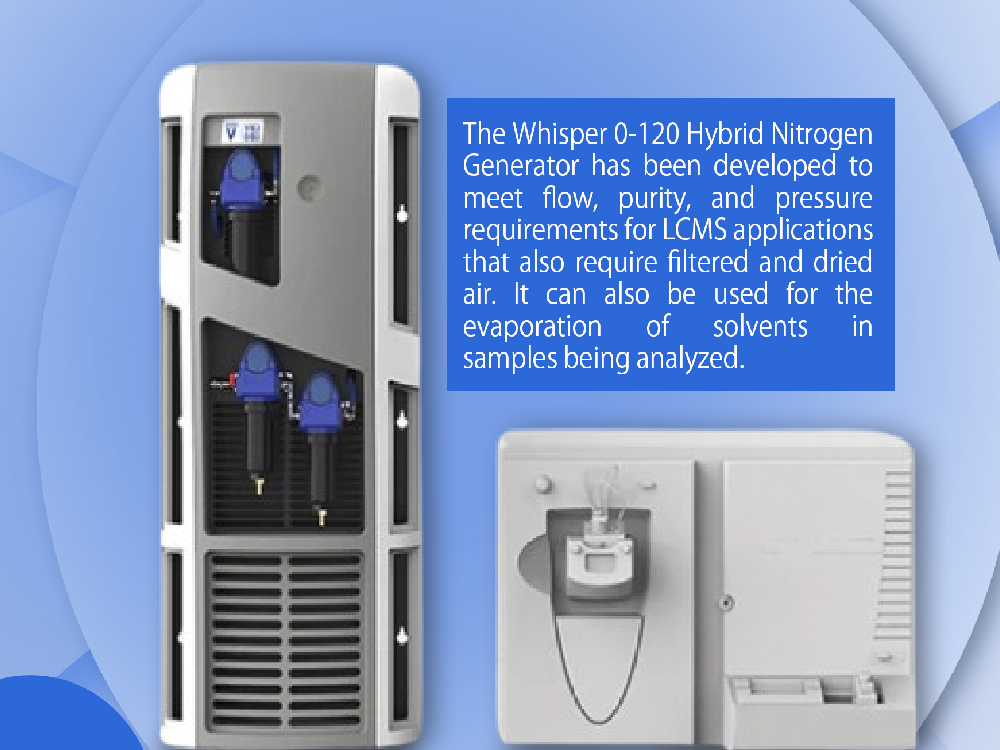 The Whisper 0-120 Hybrid Nitrogen Generator has been developed to meet flow, purity, and pressure requirements for LCMS applications that also require filtered and dried air. It can also be used for the evaporation of solvents in samples being analyzed.